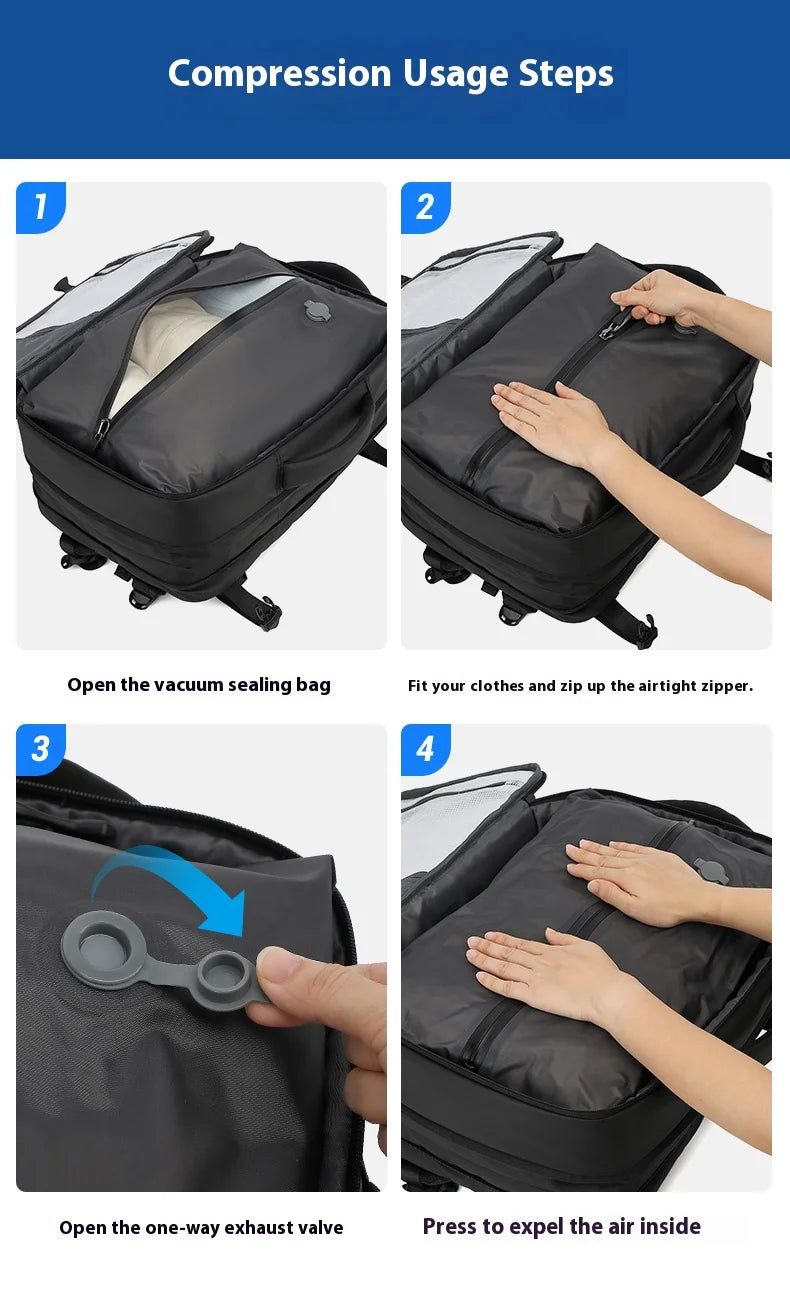 Compression Usage Steps

1

Open the vacuum sealing bag

2

Fit your clothes and zip up the airtight zipper.

3

Open the one-way exhaust valve

4

Press to expel the air inside