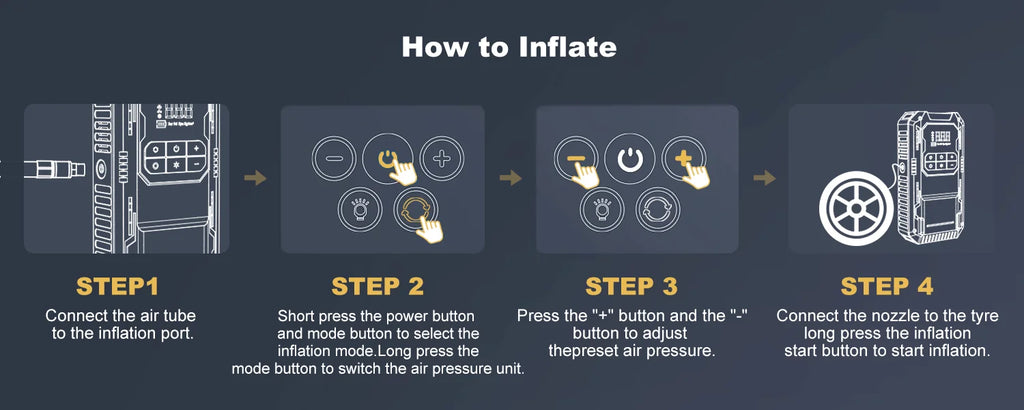 How to Inflate

STEP1
Connect the air tube to the inflation port.

STEP 2
Short press the power button and mode button to select the inflation mode.Long press the mode button to switch the air pressure unit.

STEP 3
Press the "+" button and the "-" button to adjust thepreset air pressure.

STEP 4
Connect the nozzle to the tyre long press the inflation start button to start inflation.